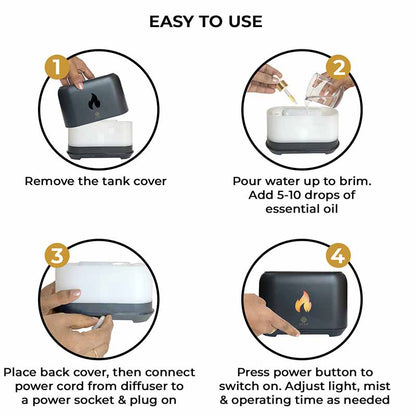 EASY TO USE

1

Remove the tank cover

2

Pour water up to brim. Add 5-10 drops of essential oil

3

Place back cover, then connect power cord from diffuser to a power socket & plug on

4

Press power button to switch on. Adjust light, mist & operating time as needed