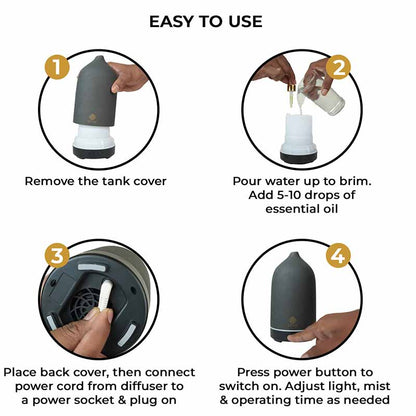 EASY TO USE

1

Remove the tank cover

2

Pour water up to brim. Add 5-10 drops of essential oil

3

Place back cover, then connect power cord from diffuser to a power socket & plug on

4

Press power button to switch on. Adjust light, mist & operating time as needed