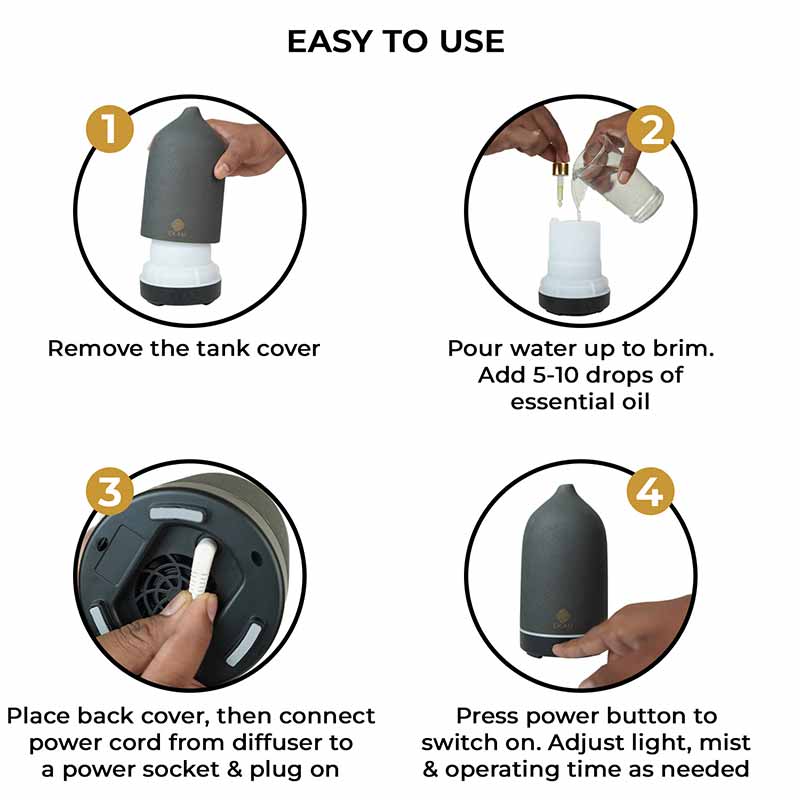 EASY TO USE

1

Remove the tank cover

2

Pour water up to brim. Add 5-10 drops of essential oil

3

Place back cover, then connect power cord from diffuser to a power socket & plug on

4

Press power button to switch on. Adjust light, mist & operating time as needed