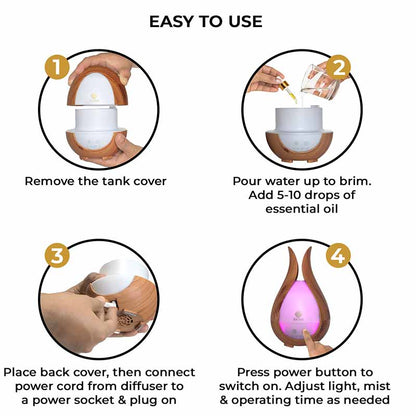 EASY TO USE

1

Remove the tank cover

2

Pour water up to brim. Add 5-10 drops of essential oil

3

Place back cover, then connect power cord from diffuser to a power socket & plug on

4

Press power button to switch on. Adjust light, mist & operating time as needed