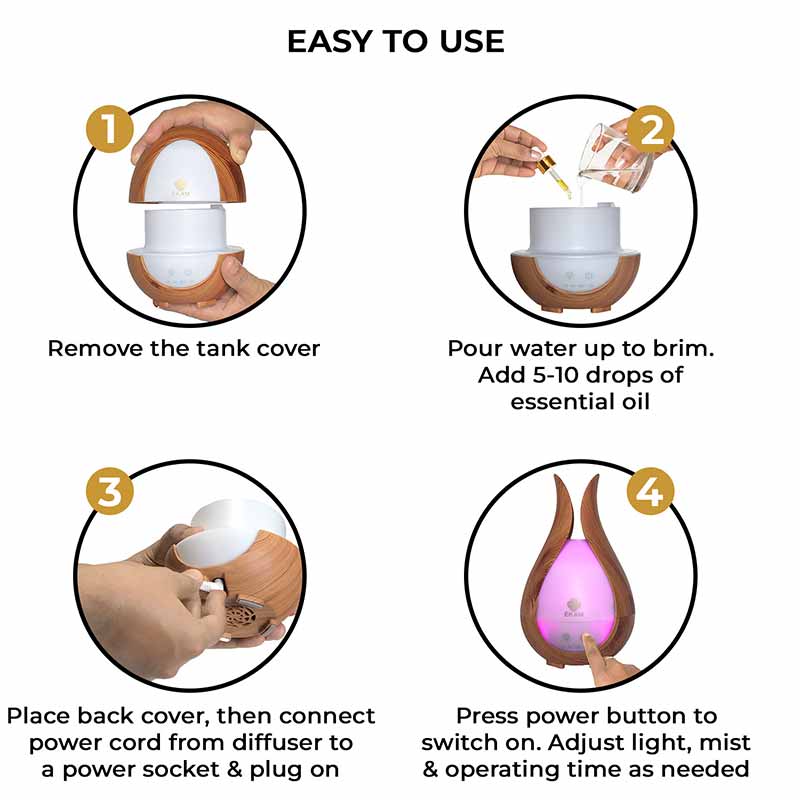 EASY TO USE

1

Remove the tank cover

2

Pour water up to brim. Add 5-10 drops of essential oil

3

Place back cover, then connect power cord from diffuser to a power socket & plug on

4

Press power button to switch on. Adjust light, mist & operating time as needed