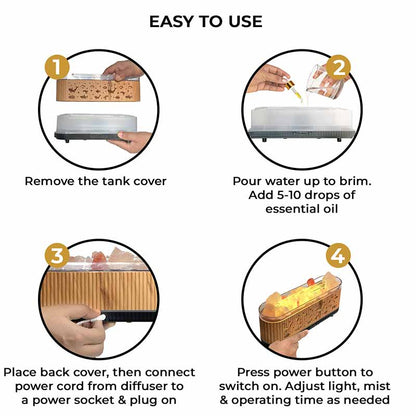 EASY TO USE

1

Remove the tank cover

2

Pour water up to brim. Add 5-10 drops of essential oil

3

Place back cover, then connect power cord from diffuser to a power socket & plug on

4

Press power button to switch on. Adjust light, mist & operating time as needed