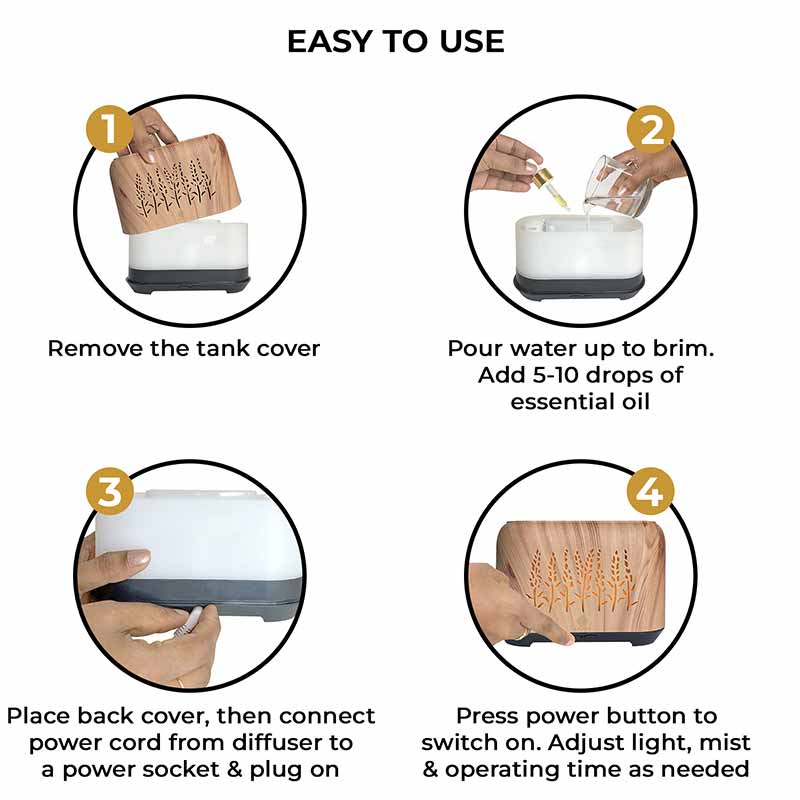 EASY TO USE

1

Remove the tank cover

2

Pour water up to brim. Add 5-10 drops of essential oil

3

Place back cover, then connect power cord from diffuser to a power socket & plug on

4

Press power button to switch on. Adjust light, mist & operating time as needed