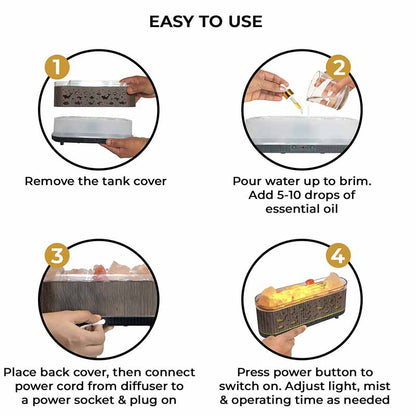 EASY TO USE

1

Remove the tank cover

2

Pour water up to brim. Add 5-10 drops of essential oil

3

Place back cover, then connect power cord from diffuser to a power socket & plug on

4

Press power button to switch on. Adjust light, mist & operating time as needed