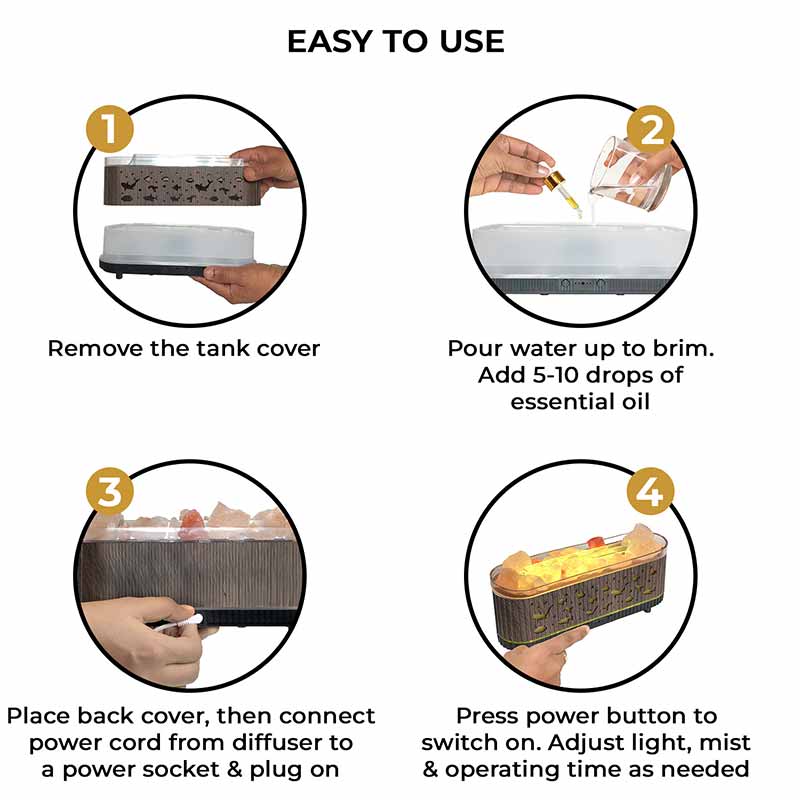 EASY TO USE

1

Remove the tank cover

2

Pour water up to brim. Add 5-10 drops of essential oil

3

Place back cover, then connect power cord from diffuser to a power socket & plug on

4

Press power button to switch on. Adjust light, mist & operating time as needed