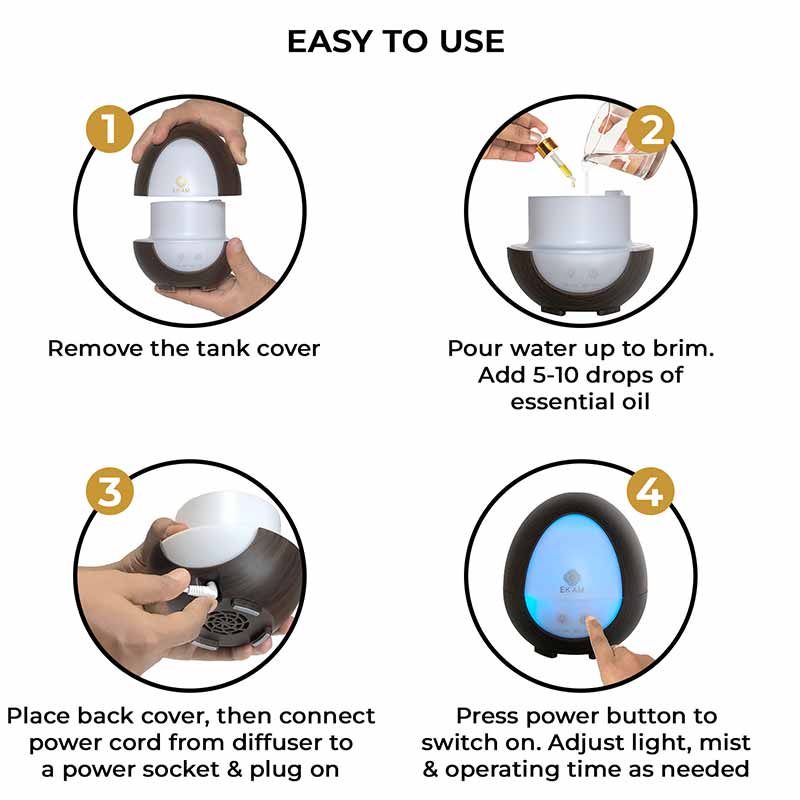 EASY TO USE

1

EKAM

Remove the tank cover

2

Pour water up to brim. Add 5-10 drops of essential oil

3

Place back cover, then connect power cord from diffuser to a power socket & plug on

4

EKAM

Press power button to switch on. Adjust light, mist & operating time as needed