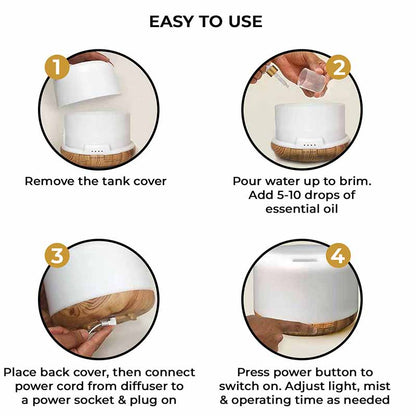 EASY TO USE

1

Remove the tank cover

2

Pour water up to brim. Add 5-10 drops of essential oil

3

Place back cover, then connect power cord from diffuser to a power socket & plug on

4

Press power button to switch on. Adjust light, mist & operating time as needed