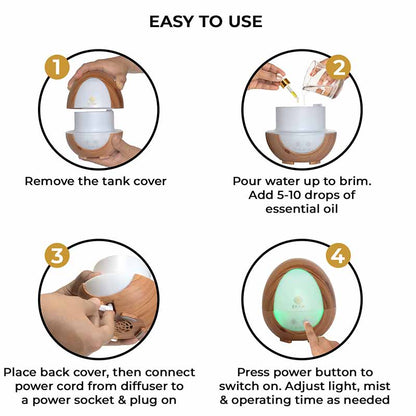 EASY TO USE

1

Remove the tank cover

2

Pour water up to brim. Add 5-10 drops of essential oil

3

Place back cover, then connect power cord from diffuser to a power socket & plug on

4

Press power button to switch on. Adjust light, mist & operating time as needed