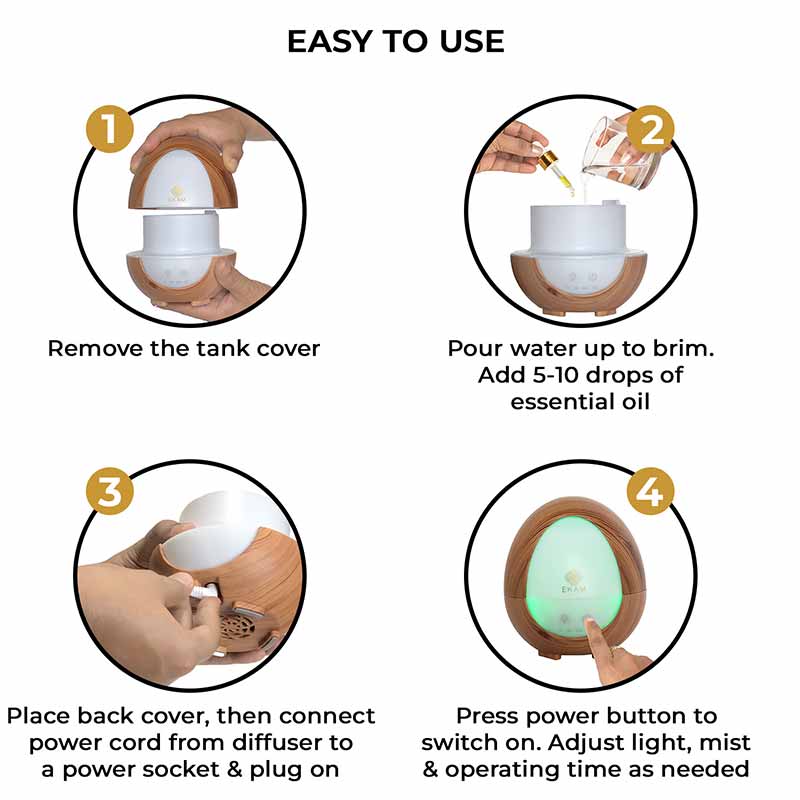 EASY TO USE

1

EKAM

Remove the tank cover

2

Pour water up to brim. Add 5-10 drops of essential oil

3

Place back cover, then connect power cord from diffuser to a power socket & plug on

4

EKAM

Press power button to switch on. Adjust light, mist & operating time as needed