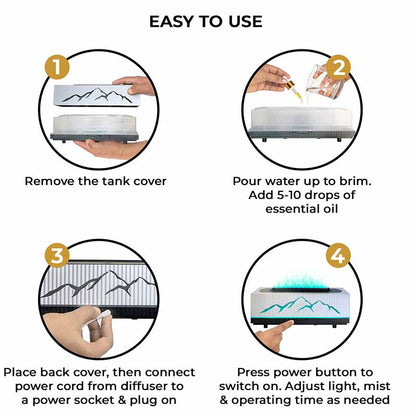 EASY TO USE

1

Remove the tank cover

2

Pour water up to brim. Add 5-10 drops of essential oil

3

Place back cover, then connect power cord from diffuser to a power socket & plug on

4

Press power button to switch on. Adjust light, mist & operating time as needed