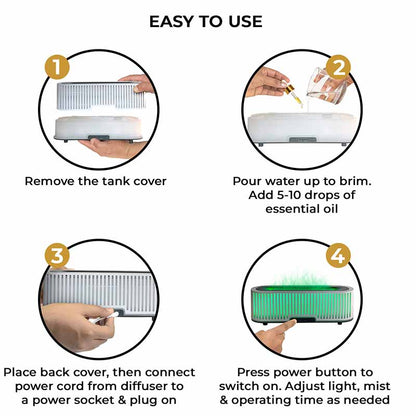 EASY TO USE

1

Remove the tank cover

2

Pour water up to brim. Add 5-10 drops of essential oil

3

Place back cover, then connect power cord from diffuser to a power socket & plug on

4

Press power button to switch on. Adjust light, mist & operating time as needed