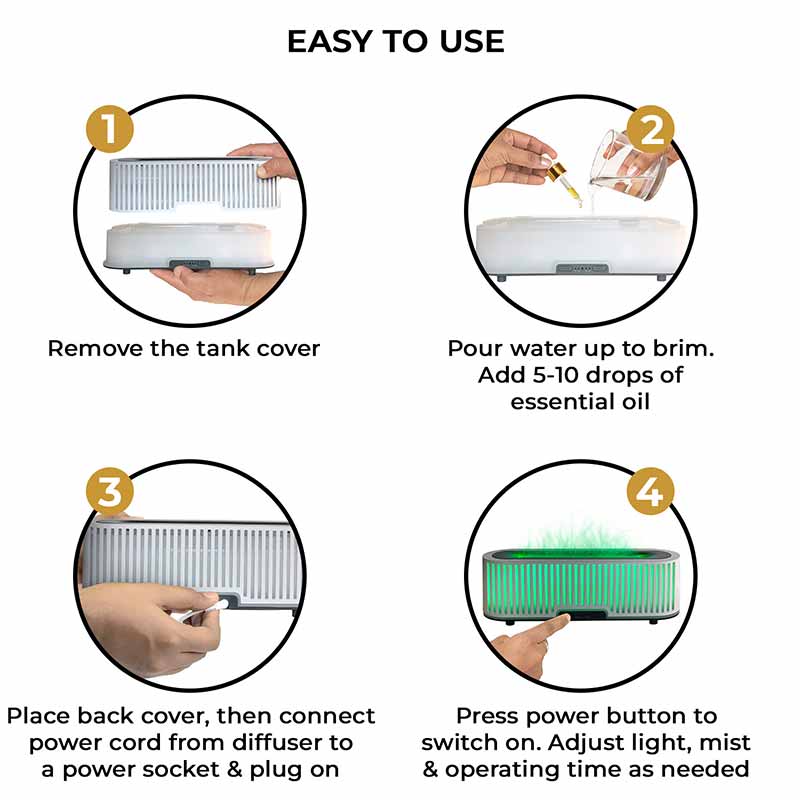 EASY TO USE

1

Remove the tank cover

2

Pour water up to brim. Add 5-10 drops of essential oil

3

Place back cover, then connect power cord from diffuser to a power socket & plug on

4

Press power button to switch on. Adjust light, mist & operating time as needed