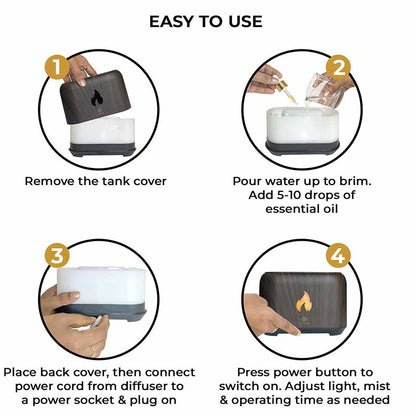 EASY TO USE

1

Remove the tank cover

2

Pour water up to brim. Add 5-10 drops of essential oil

3

Place back cover, then connect power cord from diffuser to a power socket & plug on

4

Press power button to switch on. Adjust light, mist & operating time as needed