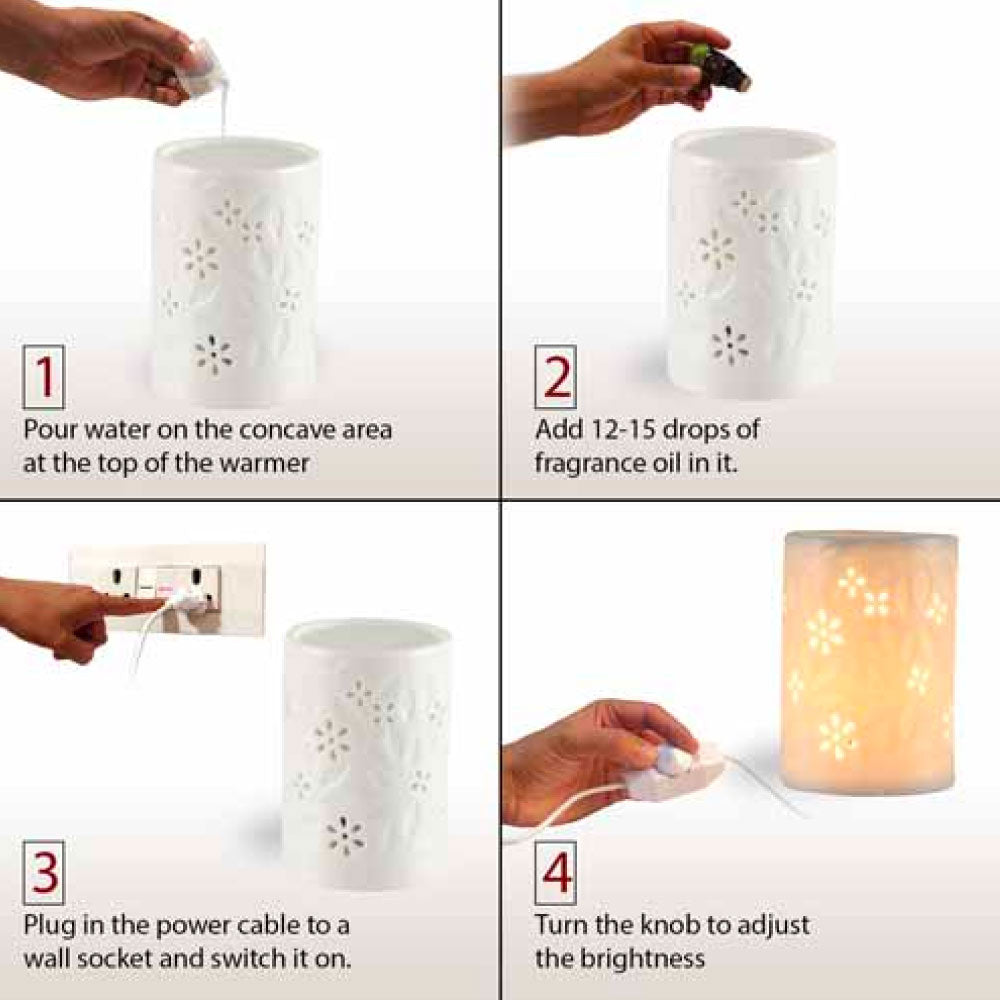 1
Pour water on the concave area at the top of the warmer

2
Add 12-15 drops of fragrance oil in it.

3
Plug in the power cable to a wall socket and switch it on.

4
Turn the knob to adjust the brightness