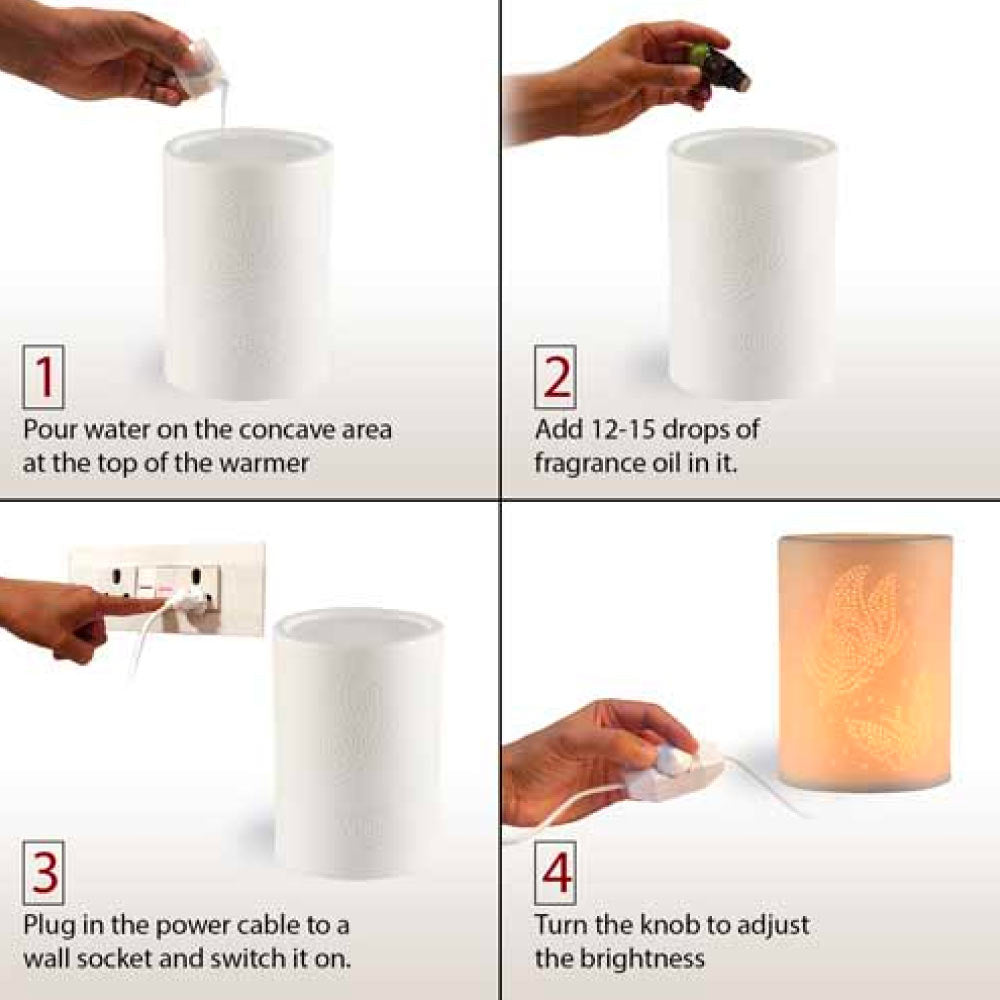 1
Pour water on the concave area at the top of the warmer

2
Add 12-15 drops of fragrance oil in it.

3
Plug in the power cable to a wall socket and switch it on.

4
Turn the knob to adjust the brightness