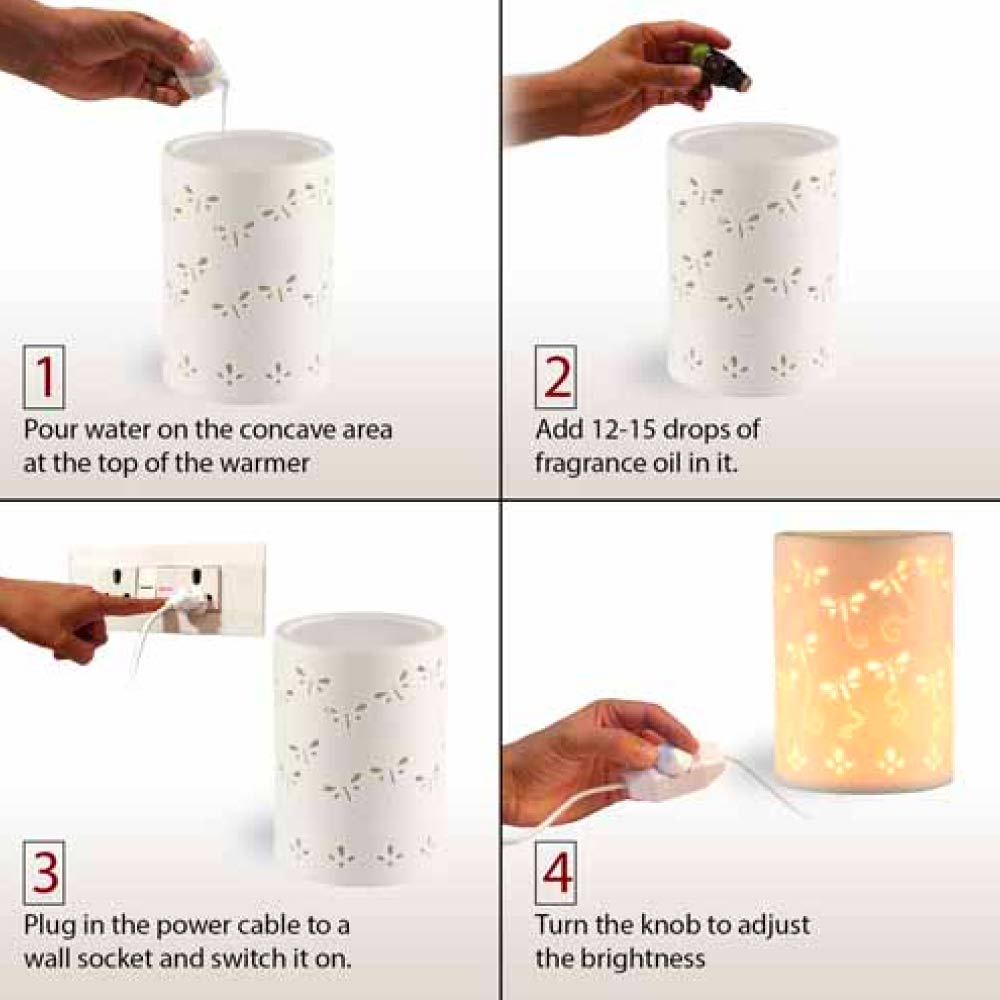 1
Pour water on the concave area at the top of the warmer

2
Add 12-15 drops of fragrance oil in it.

3
Plug in the power cable to a wall socket and switch it on.

4
Turn the knob to adjust the brightness