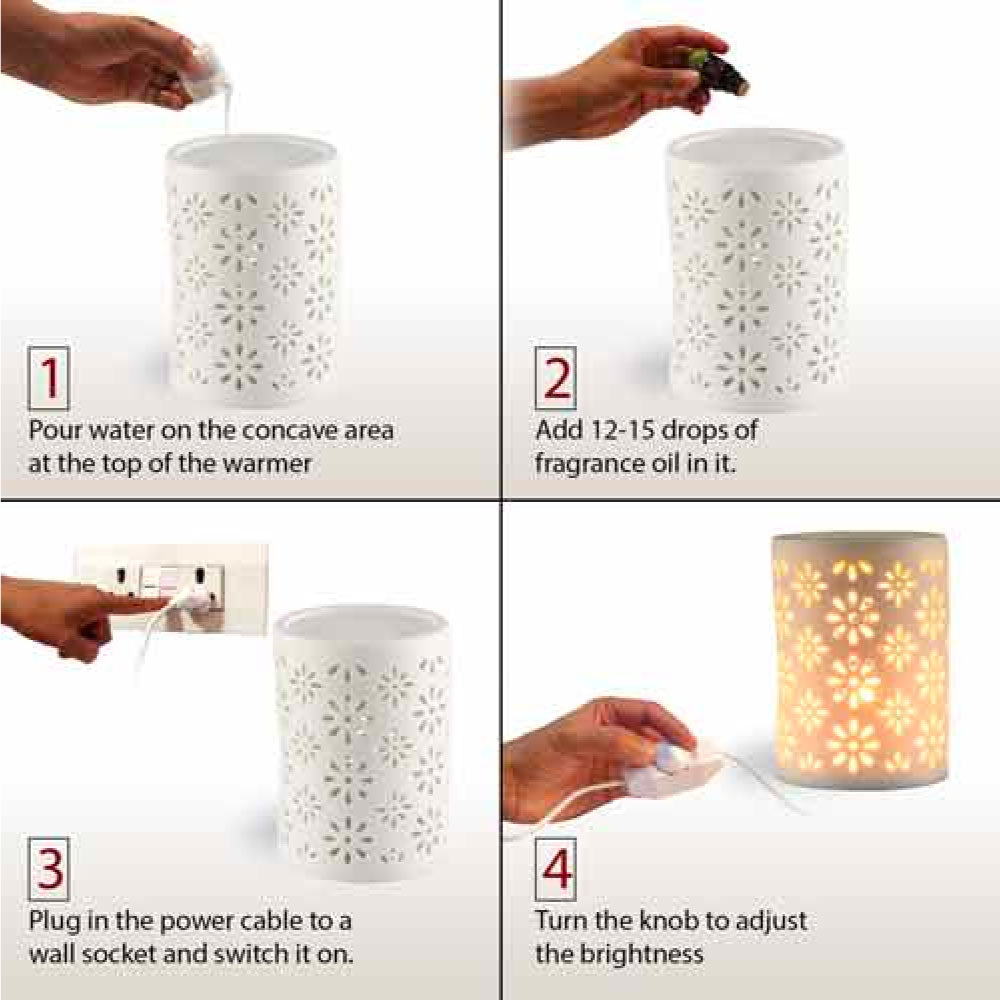 1
Pour water on the concave area at the top of the warmer

2
Add 12-15 drops of fragrance oil in it.

3
Plug in the power cable to a wall socket and switch it on.

4
Turn the knob to adjust the brightness