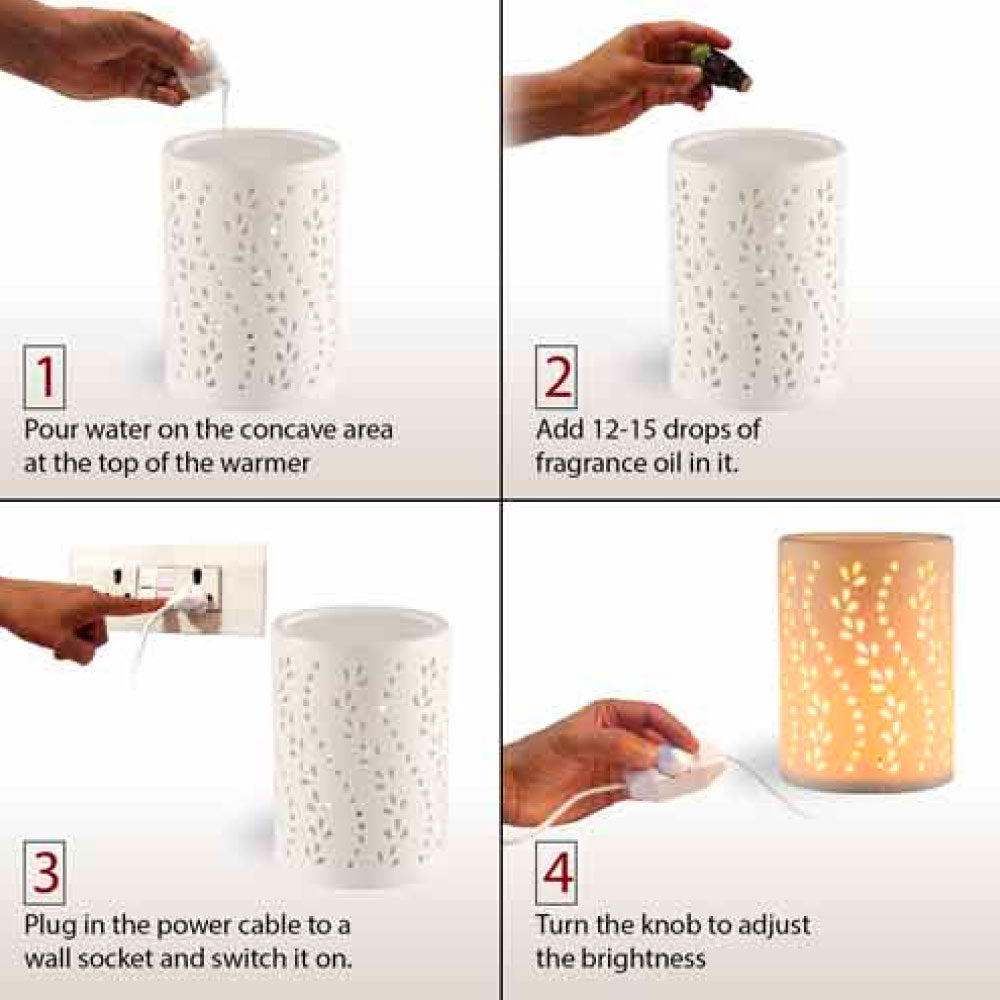 1
Pour water on the concave area at the top of the warmer

2
Add 12-15 drops of fragrance oil in it.

3
Plug in the power cable to a wall socket and switch it on.

4
Turn the knob to adjust the brightness