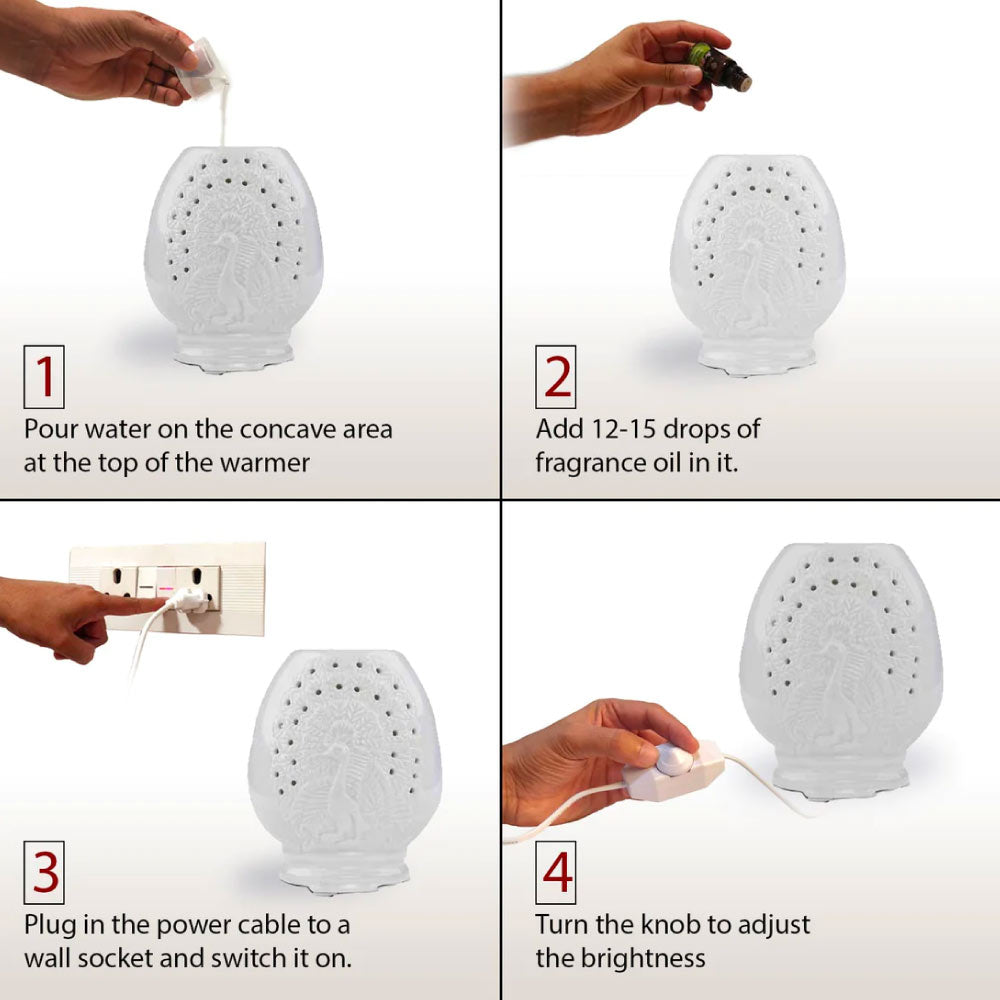 1
Pour water on the concave area at the top of the warmer

2
Add 12-15 drops of fragrance oil in it.

3
Plug in the power cable to a wall socket and switch it on.

4
Turn the knob to adjust the brightness