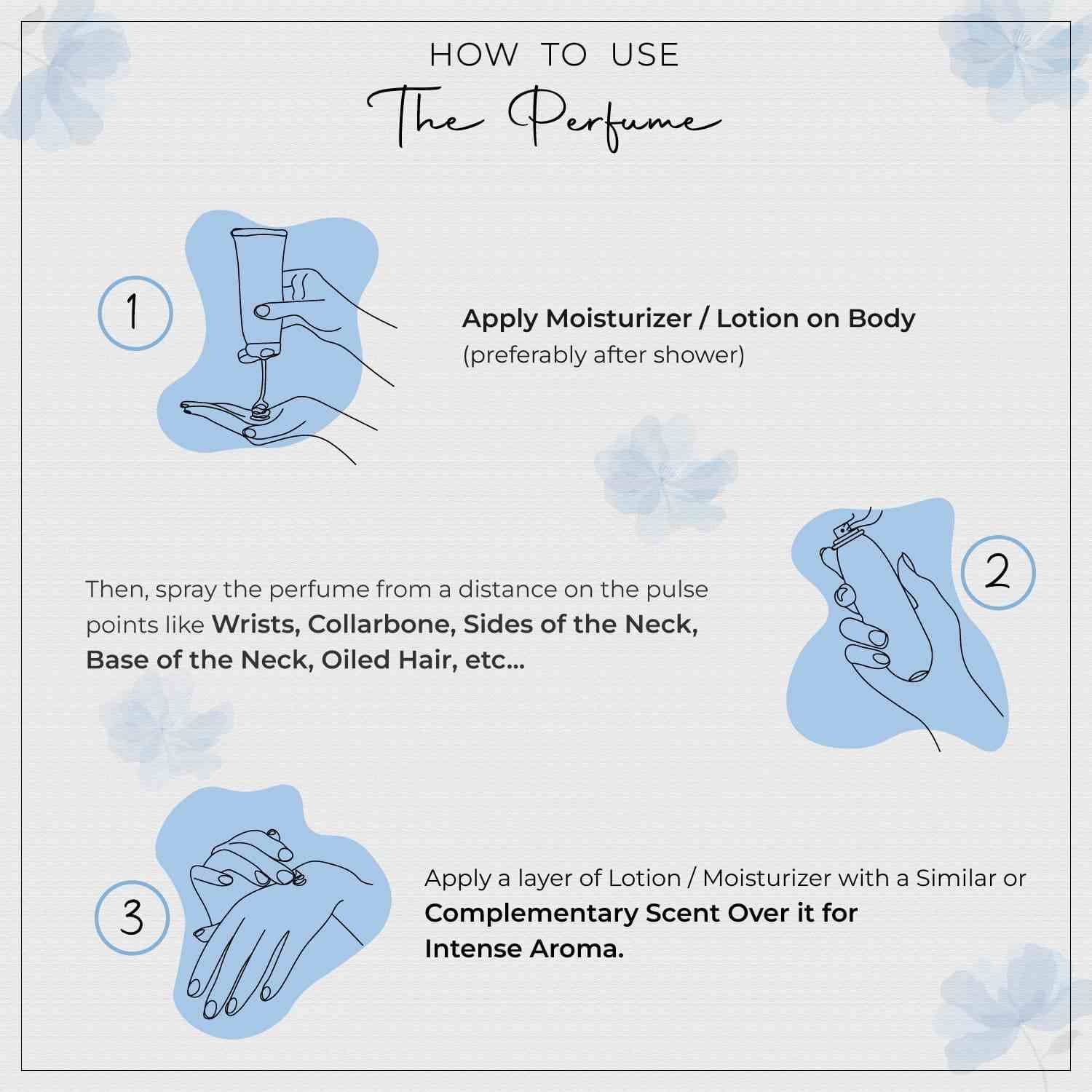 HOW TO USE

The Perfume

1

Apply Moisturizer / Lotion on Body
(preferably after shower)

Then, spray the perfume from a distance on the pulse points like Wrists, Collarbone, Sides of the Neck, Base of the Neck, Oiled Hair, etc...

2

3

Apply a layer of Lotion / Moisturizer with a Similar or Complementary Scent Over it for Intense Aroma.