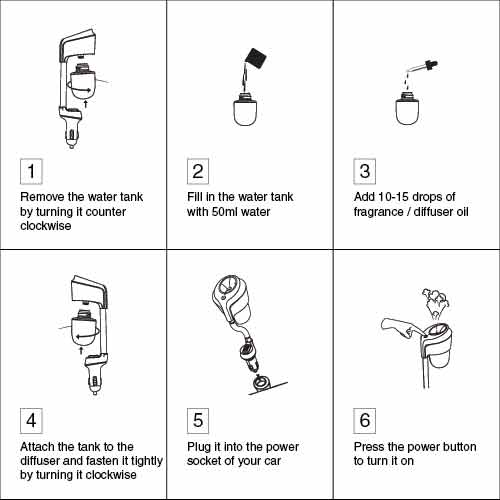 1
Remove the water tank by turning it counter clockwise

2
Fill in the water tank with 50ml water

3
Add 10-15 drops of fragrance / diffuser oil

4
Attach the tank to the diffuser and fasten it tightly by turning it clockwise

5
Plug it into the power socket of your car

6
Press the power button to turn it on