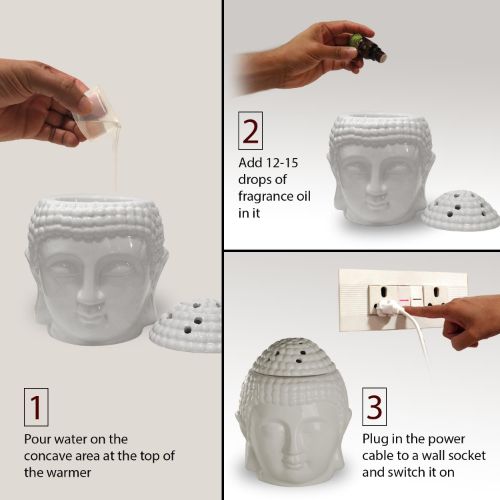 1

Pour water on the concave area at the top of the warmer

2

Add 12-15 drops of fragrance oil in it

3

Plug in the power cable to a wall socket and switch it on