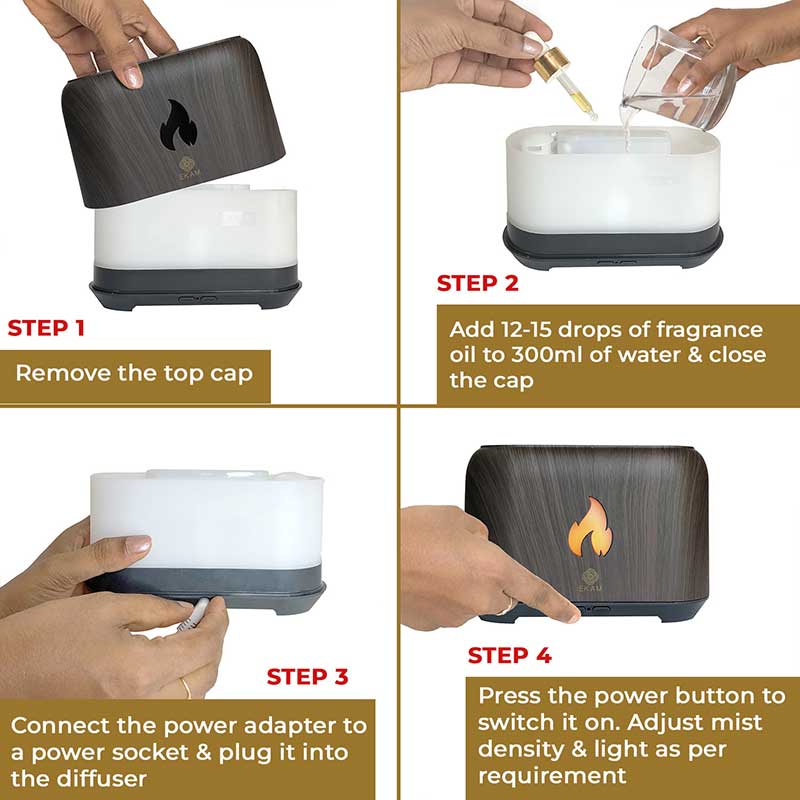 EKAM

STEP 1

Remove the top cap

STEP 2

Add 12-15 drops of fragrance oil to 300ml of water & close the cap

STEP 3

Connect the power adapter to a power socket & plug it into the diffuser

EKAM

STEP 4

Press the power button to switch it on. Adjust mist density & light as per requirement