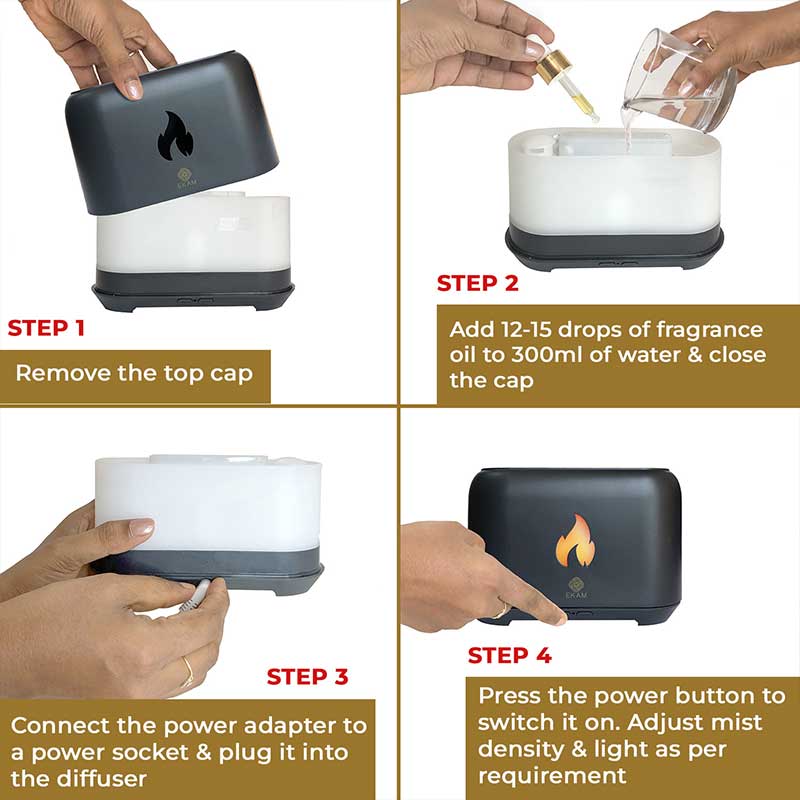 EKAM

STEP 1

Remove the top cap

STEP 2

Add 12-15 drops of fragrance oil to 300ml of water & close the cap

STEP 3

Connect the power adapter to a power socket & plug it into the diffuser

EKAM

STEP 4

Press the power button to switch it on. Adjust mist density & light as per requirement