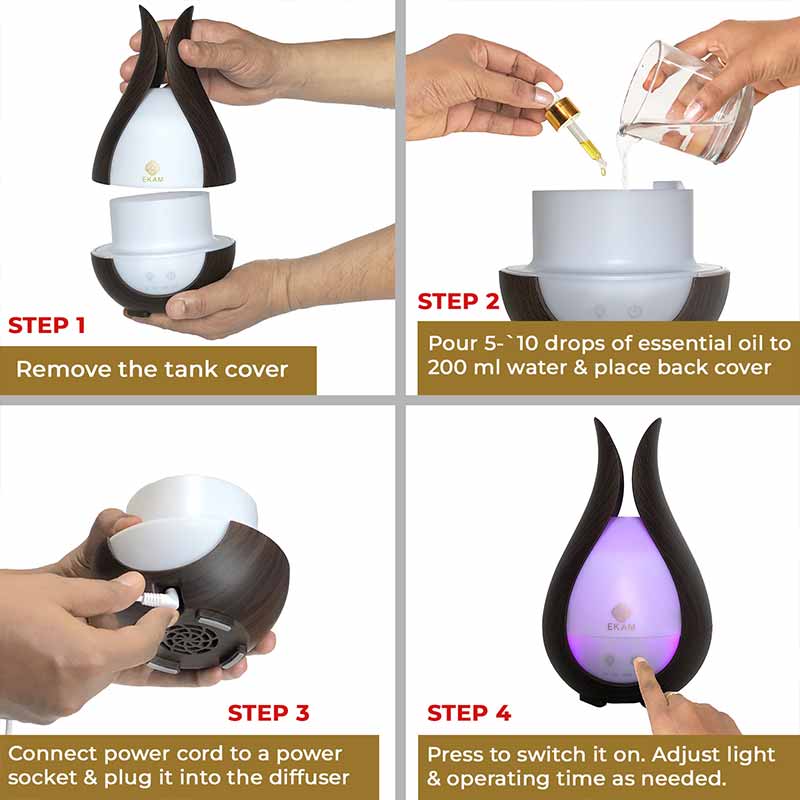 EKAM

STEP 1

Remove the tank cover

STEP 2

Pour 5-`10 drops of essential oil to 200 ml water & place back cover

STEP 3

Connect power cord to a power socket & plug it into the diffuser

EKAM

STEP 4

Press to switch it on. Adjust light & operating time as needed.