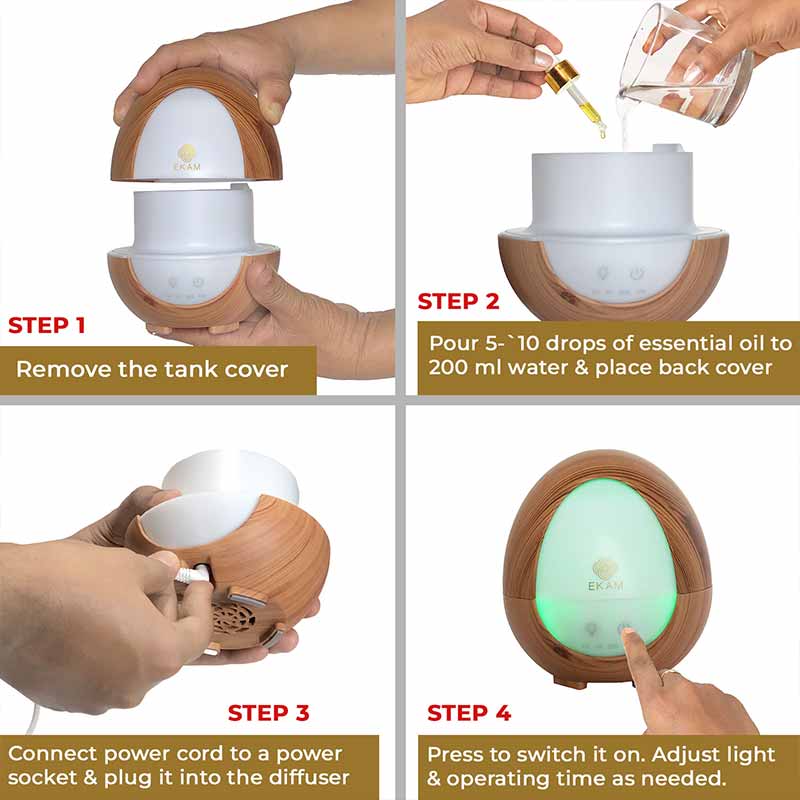 EKAM

STEP 1

Remove the tank cover

STEP 2

Pour 5-`10 drops of essential oil to 200 ml water & place back cover

STEP 3

Connect power cord to a power socket & plug it into the diffuser

EKAM

STEP 4

Press to switch it on. Adjust light & operating time as needed.