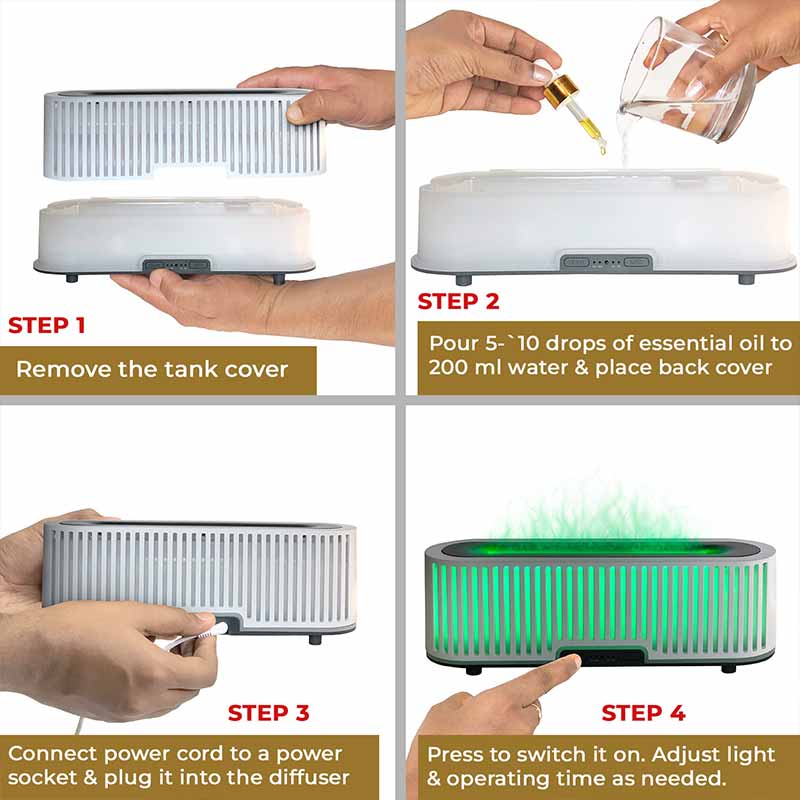 STEP 1

Remove the tank cover

STEP 2

Pour 5-`10 drops of essential oil to 200 ml water & place back cover

STEP 3

Connect power cord to a power socket & plug it into the diffuser

STEP 4

Press to switch it on. Adjust light & operating time as needed.