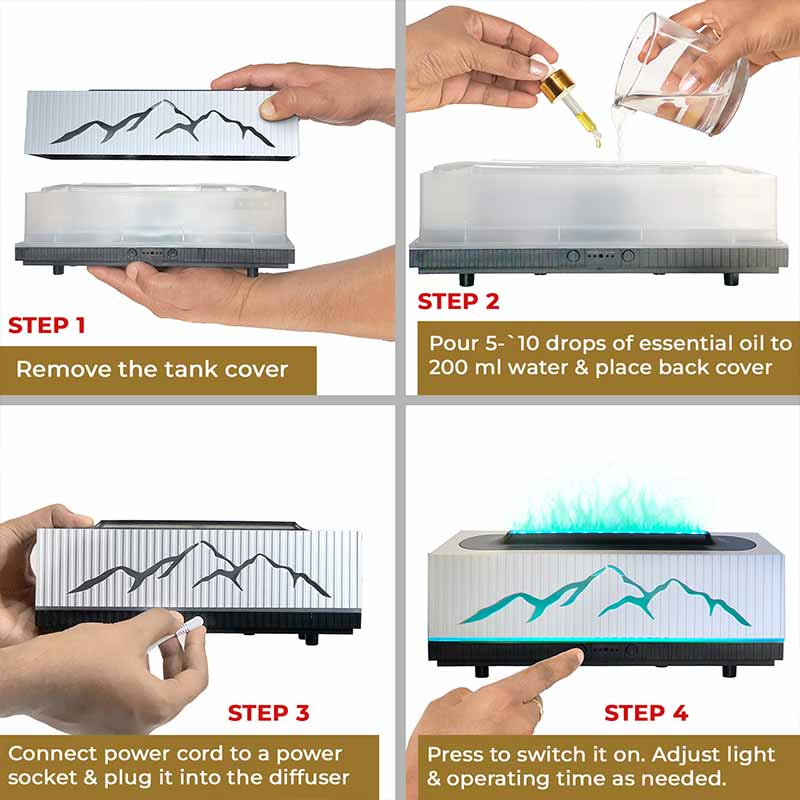 STEP 1

Remove the tank cover

STEP 2

Pour 5-`10 drops of essential oil to 200 ml water & place back cover

STEP 3

Connect power cord to a power socket & plug it into the diffuser

STEP 4

Press to switch it on. Adjust light & operating time as needed.