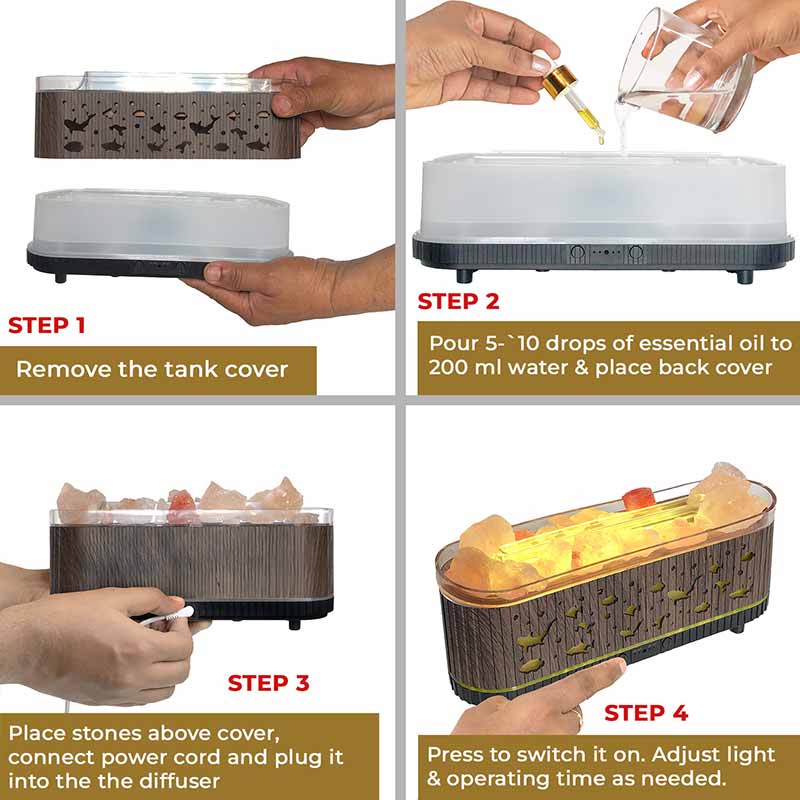 STEP 1

Remove the tank cover

STEP 2

Pour 5-`10 drops of essential oil to 200 ml water & place back cover

STEP 3

Place stones above cover, connect power cord and plug it into the the diffuser

STEP 4

Press to switch it on. Adjust light & operating time as needed.