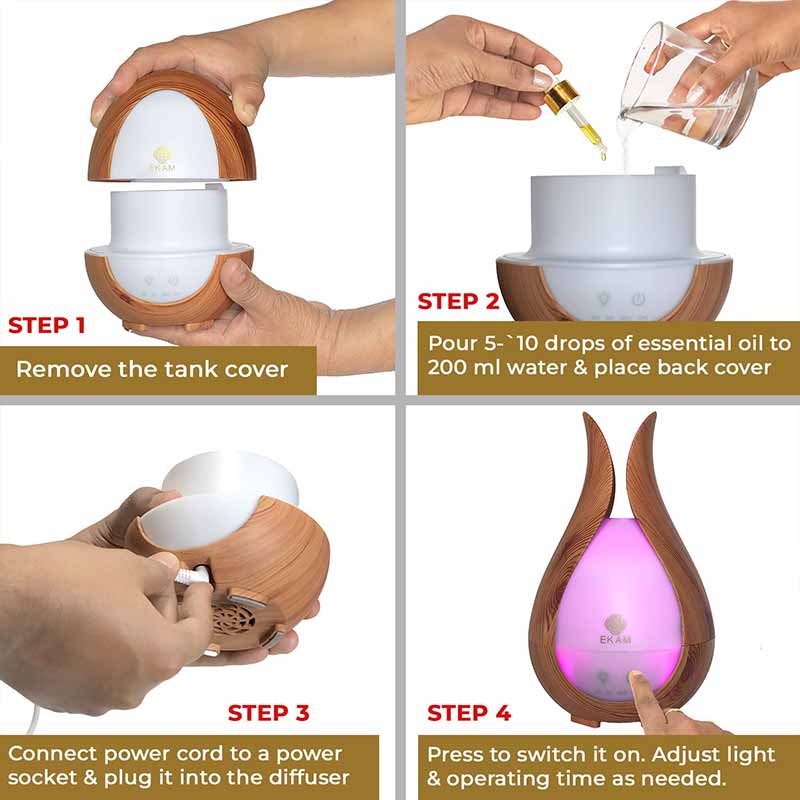 EKAM

STEP 1

Remove the tank cover

STEP 2

Pour 5-`10 drops of essential oil to 200 ml water & place back cover

STEP 3

Connect power cord to a power socket & plug it into the diffuser

EKAM

STEP 4

Press to switch it on. Adjust light & operating time as needed.