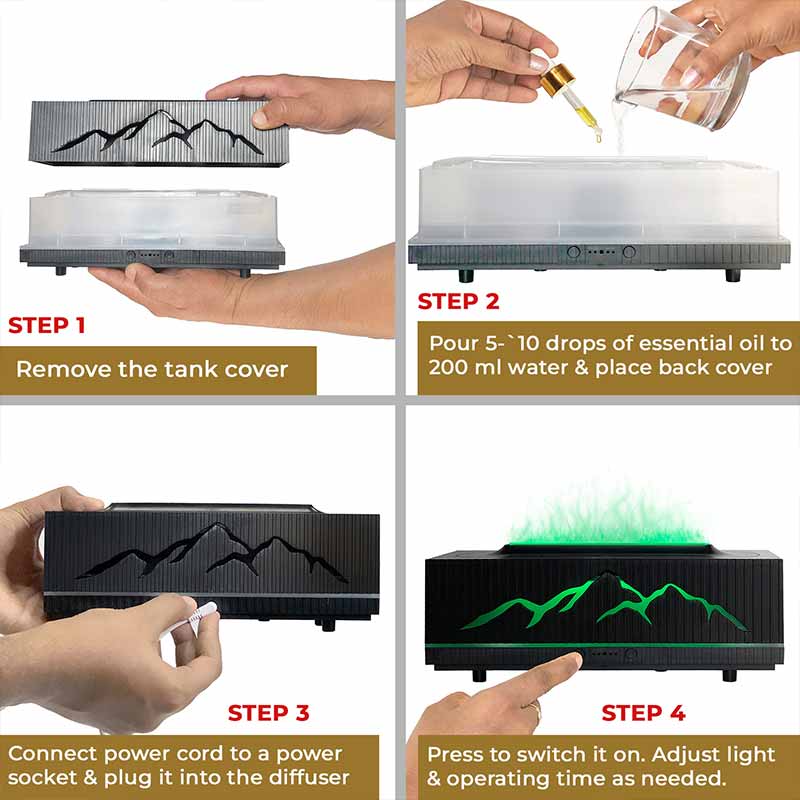 STEP 1

Remove the tank cover

STEP 2

Pour 5-`10 drops of essential oil to 200 ml water & place back cover

STEP 3

Connect power cord to a power socket & plug it into the diffuser

STEP 4

Press to switch it on. Adjust light & operating time as needed.