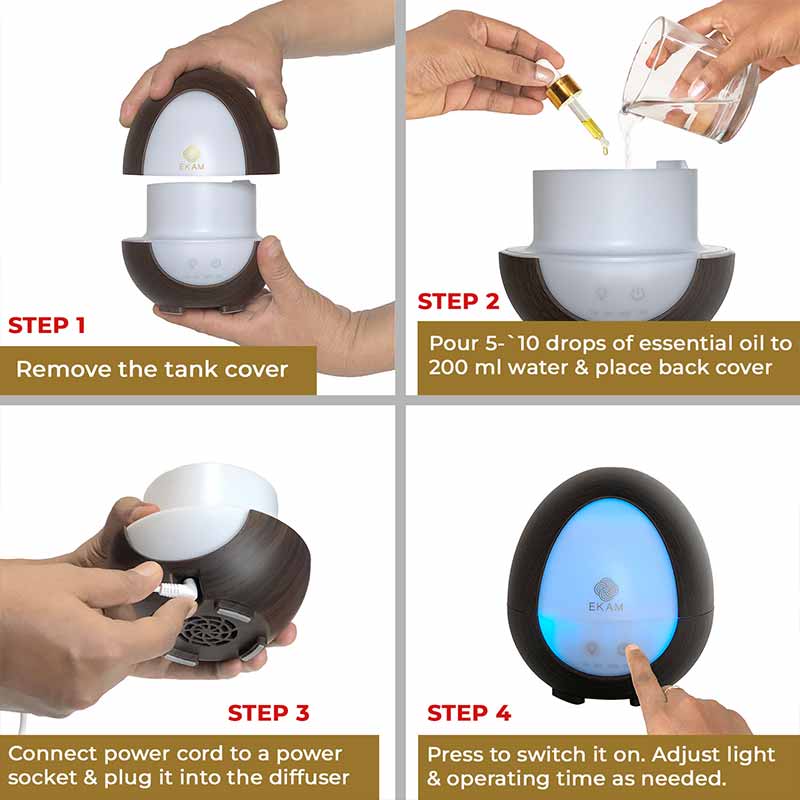 EKAM

STEP 1

Remove the tank cover

STEP 2

Pour 5-`10 drops of essential oil to 200 ml water & place back cover

STEP 3

Connect power cord to a power socket & plug it into the diffuser

EKAM

STEP 4

Press to switch it on. Adjust light & operating time as needed.