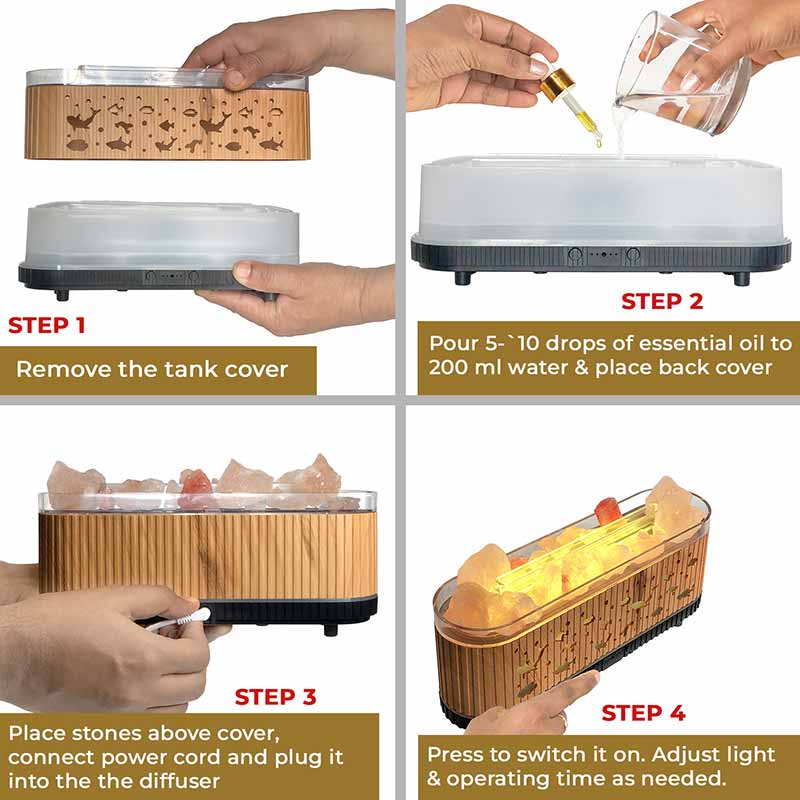 STEP 1

Remove the tank cover

STEP 2

Pour 5-`10 drops of essential oil to 200 ml water & place back cover

STEP 3

Place stones above cover, connect power cord and plug it into the the diffuser

STEP 4

Press to switch it on. Adjust light & operating time as needed.