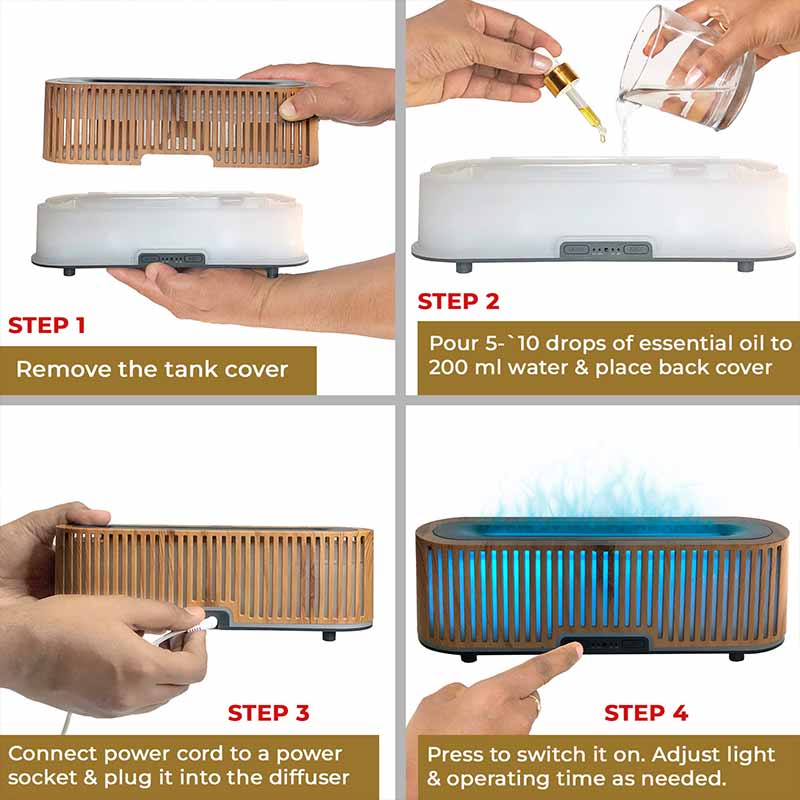 STEP 1

Remove the tank cover

STEP 2

Pour 5-`10 drops of essential oil to 200 ml water & place back cover

STEP 3

Connect power cord to a power socket & plug it into the diffuser

STEP 4

Press to switch it on. Adjust light & operating time as needed.