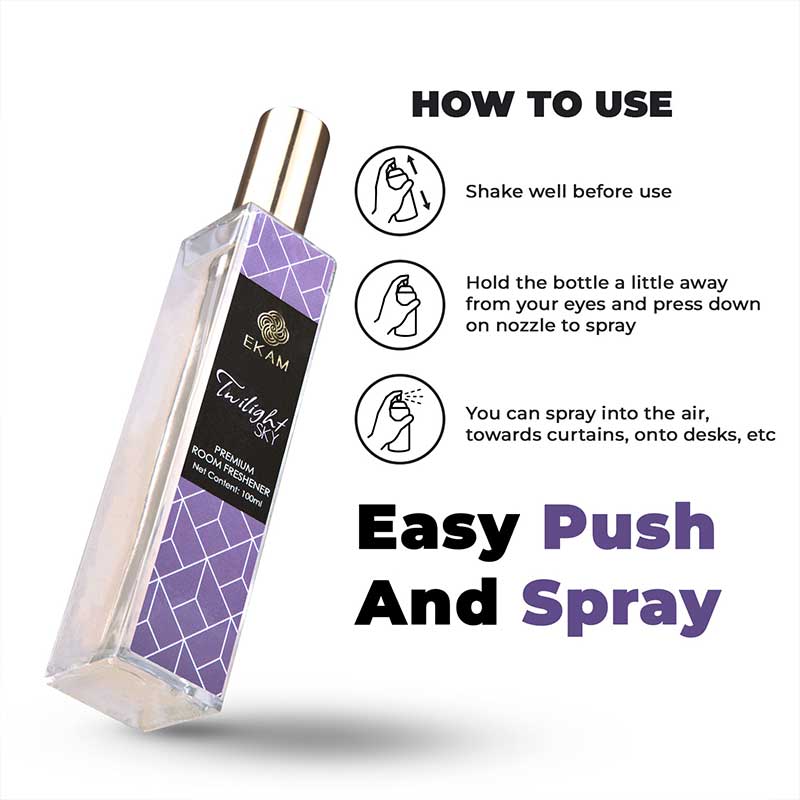 EKAM
Twilight SKY
PREMIUM ROOM FRESHENER
Net Content: 100ml

HOW TO USE

Shake well before use

Hold the bottle a little away from your eyes and press down on nozzle to spray

You can spray into the air, towards curtains, onto desks, etc

Easy Push And Spray