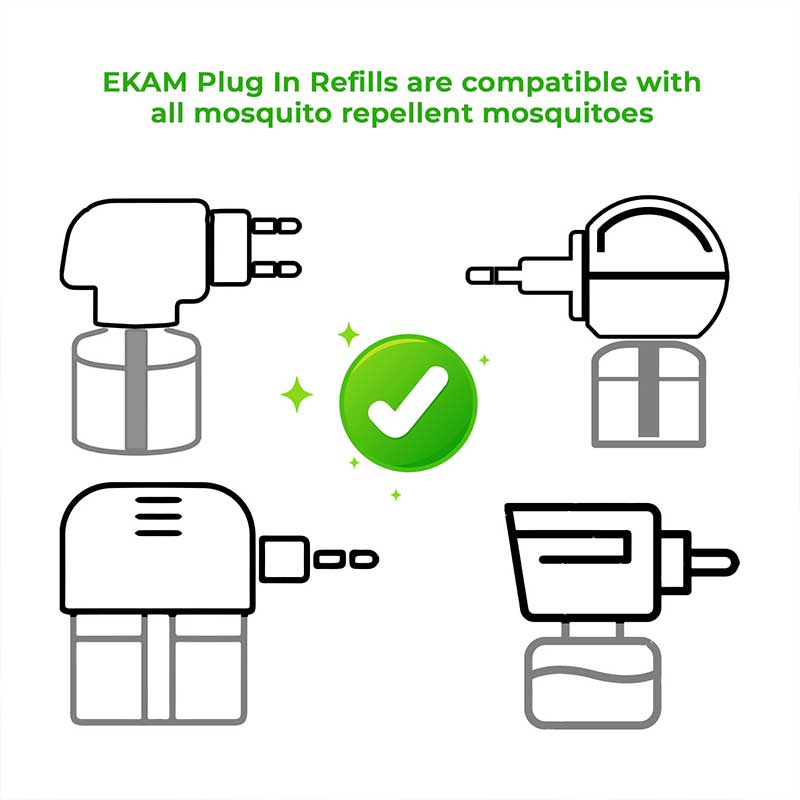 EKAM Plug In Refills are compatible with all mosquito repellent mosquitoes