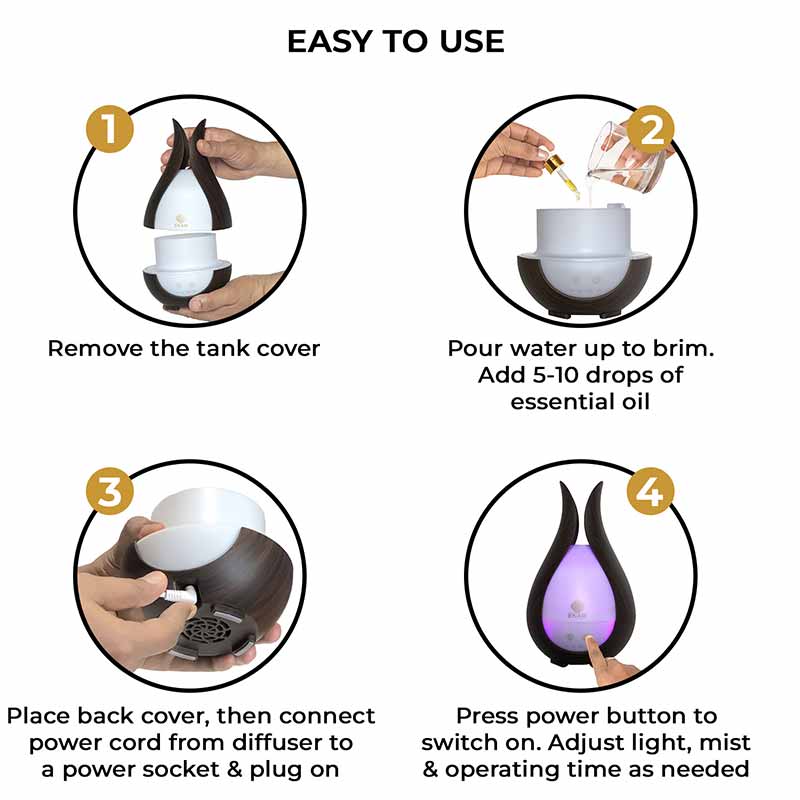 EASY TO USE

1

Remove the tank cover

2

Pour water up to brim. Add 5-10 drops of essential oil

3

Place back cover, then connect power cord from diffuser to a power socket & plug on

4

Press power button to switch on. Adjust light, mist & operating time as needed