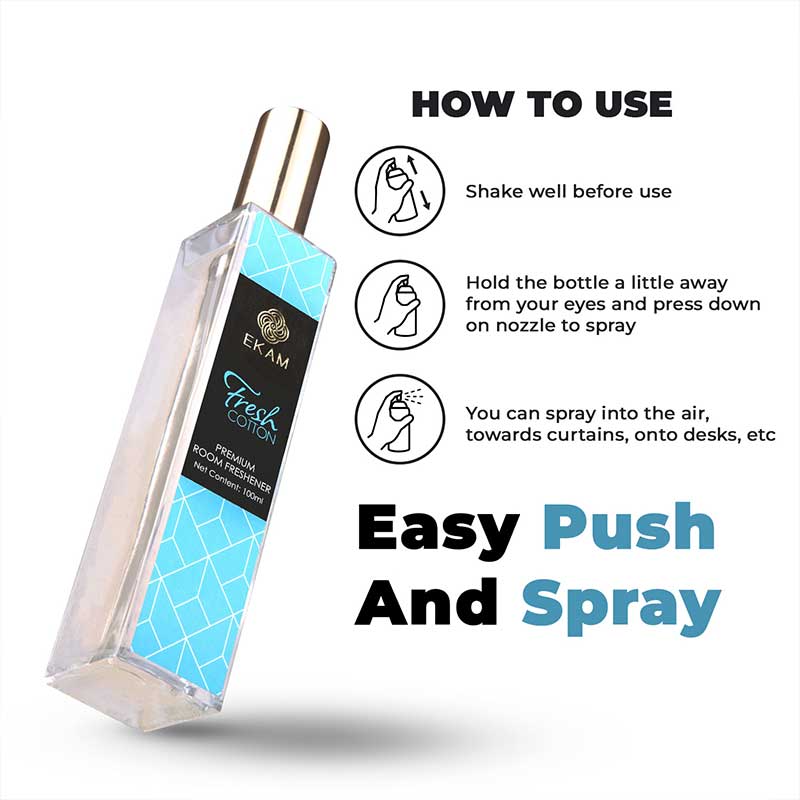 EKAM
Fresh
COTTON
PREMIUM
ROOM FRESHENER
Net Content: 100ml

HOW TO USE

Shake well before use

Hold the bottle a little away from your eyes and press down on nozzle to spray

You can spray into the air, towards curtains, onto desks, etc

Easy Push And Spray