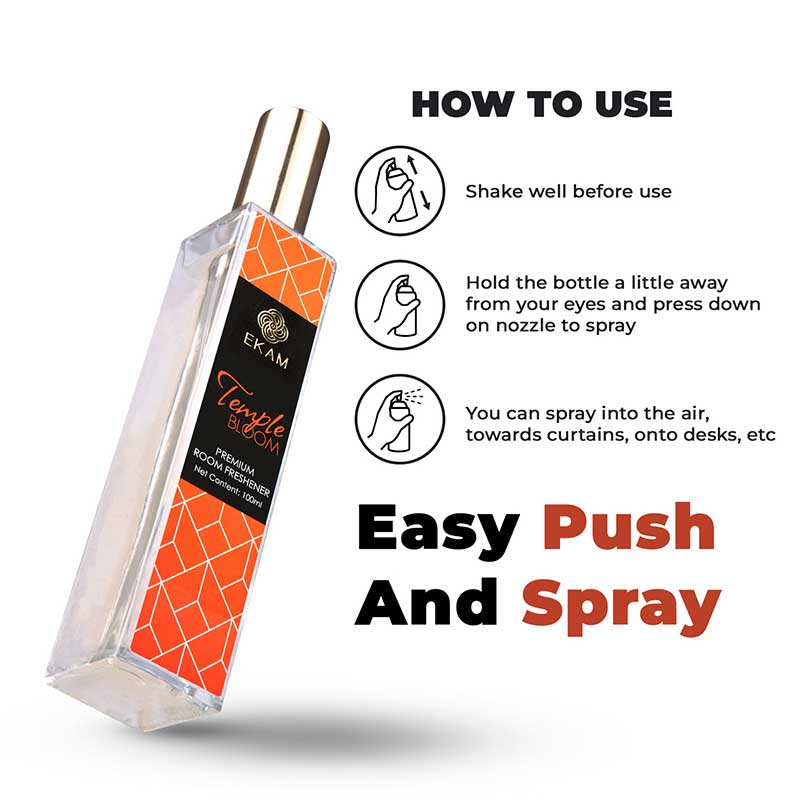 EKAM
Temple
BLOOM
PREMIUM
ROOM FRESHENER
Net Content: 100ml

HOW TO USE

Shake well before use

Hold the bottle a little away from your eyes and press down on nozzle to spray

You can spray into the air, towards curtains, onto desks, etc

Easy Push
And Spray