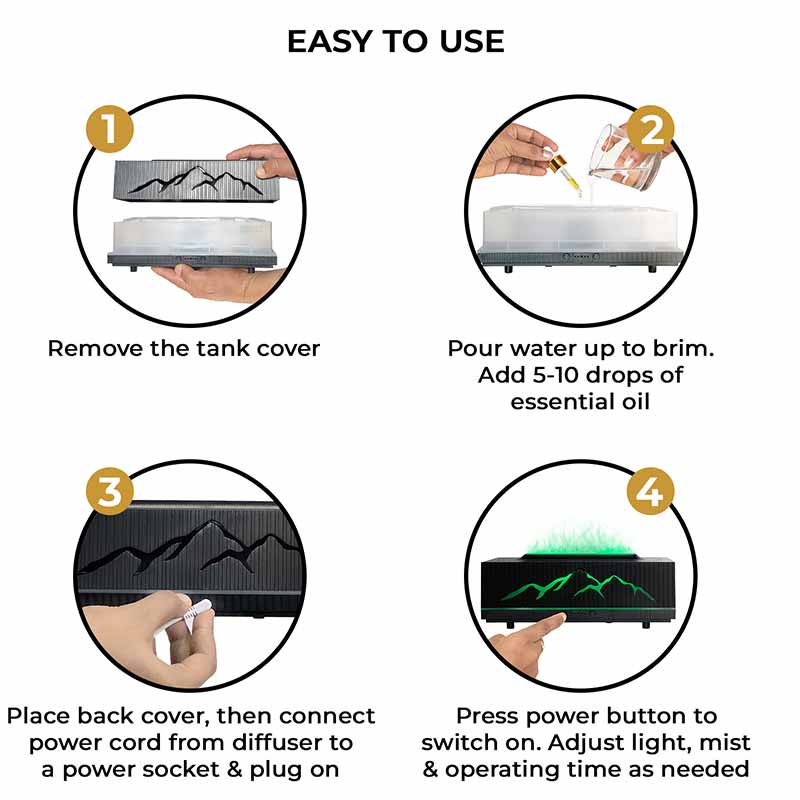 EASY TO USE

1

Remove the tank cover

2

Pour water up to brim. Add 5-10 drops of essential oil

3

Place back cover, then connect power cord from diffuser to a power socket & plug on

4

Press power button to switch on. Adjust light, mist & operating time as needed