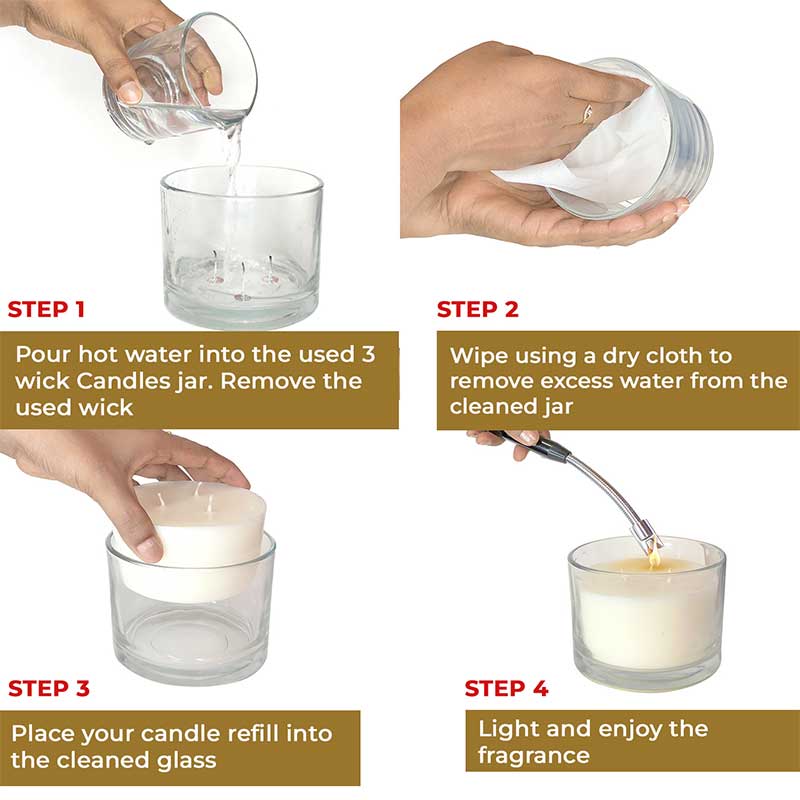 STEP 1

Pour hot water into the used 3 wick Candles jar. Remove the used wick

STEP 2

Wipe using a dry cloth to remove excess water from the cleaned jar

STEP 3

Place your candle refill into the cleaned glass

STEP 4

Light and enjoy the fragrance