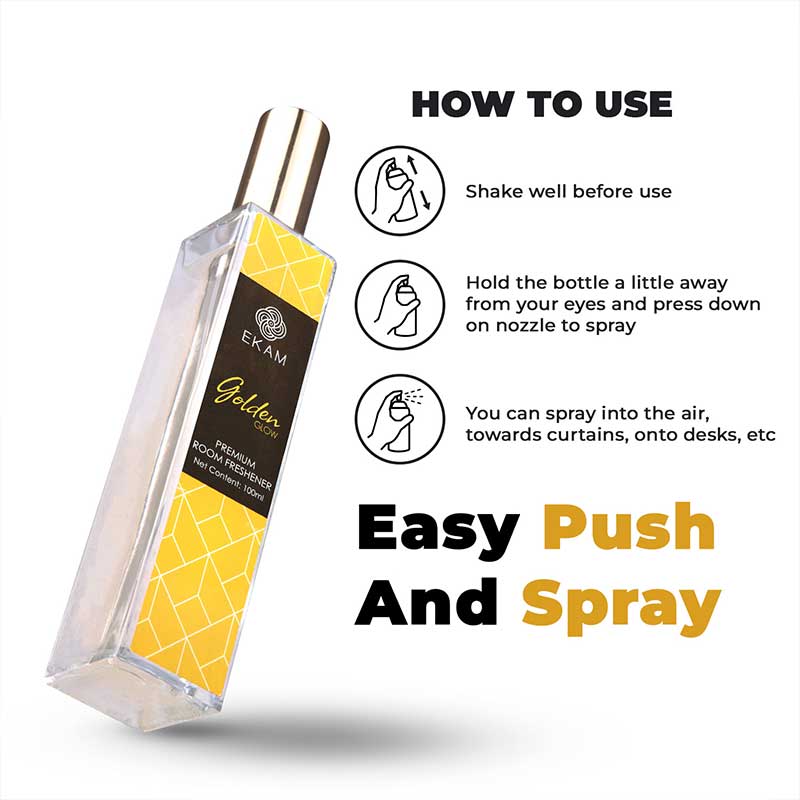 EKAM

Golden
GLOW

PREMIUM
ROOM FRESHENER
Net Content: 100ml

HOW TO USE

Shake well before use

Hold the bottle a little away from your eyes and press down on nozzle to spray

You can spray into the air, towards curtains, onto desks, etc

Easy Push And Spray