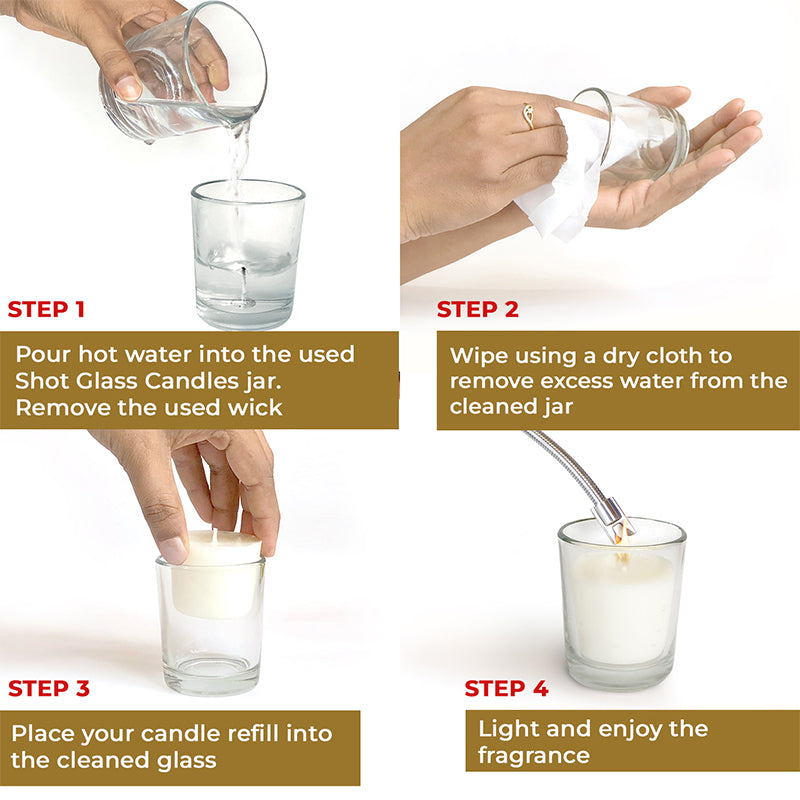 STEP 1

Pour hot water into the used Shot Glass Candles jar. Remove the used wick

STEP 2

Wipe using a dry cloth to remove excess water from the cleaned jar

STEP 3

Place your candle refill into the cleaned glass

STEP 4

Light and enjoy the fragrance