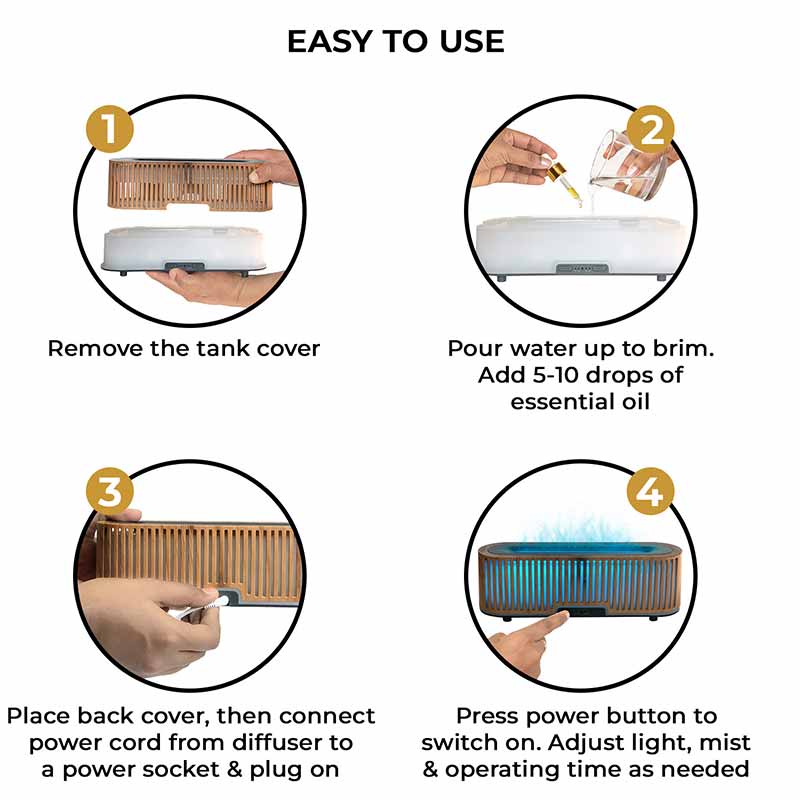 EASY TO USE

1

Remove the tank cover

2

Pour water up to brim. Add 5-10 drops of essential oil

3

Place back cover, then connect power cord from diffuser to a power socket & plug on

4

Press power button to switch on. Adjust light, mist & operating time as needed