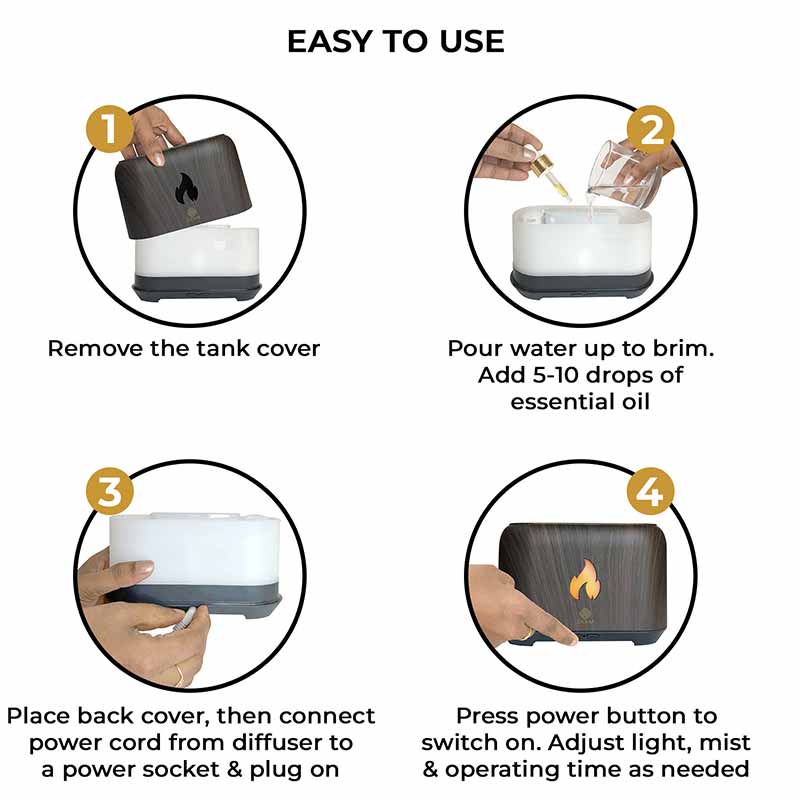 EASY TO USE

1

Remove the tank cover

2

Pour water up to brim. Add 5-10 drops of essential oil

3

Place back cover, then connect power cord from diffuser to a power socket & plug on

4

Press power button to switch on. Adjust light, mist & operating time as needed